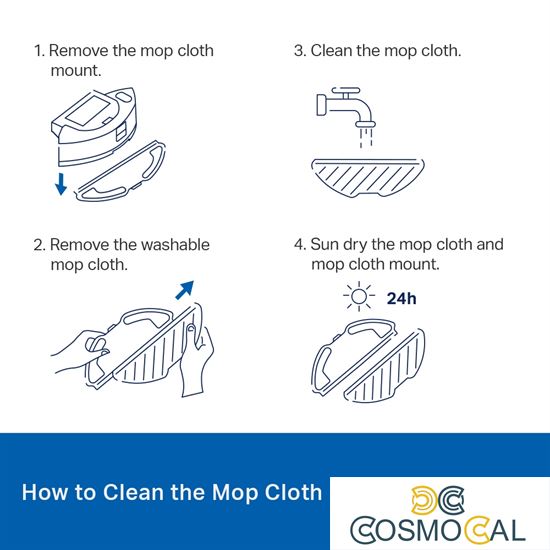 1. Remove the mop cloth mount.

2. Remove the washable mop cloth.

3. Clean the mop cloth.

4. Sun dry the mop cloth and mop cloth mount.

24h

How to Clean the Mop Cloth

COSMOCAL