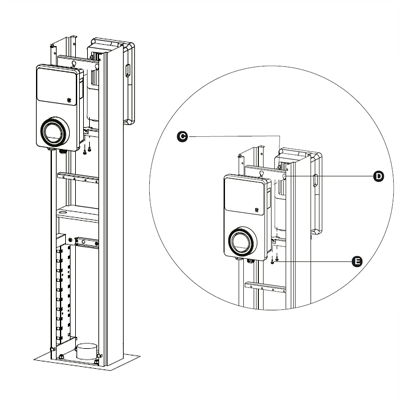 C
D
E