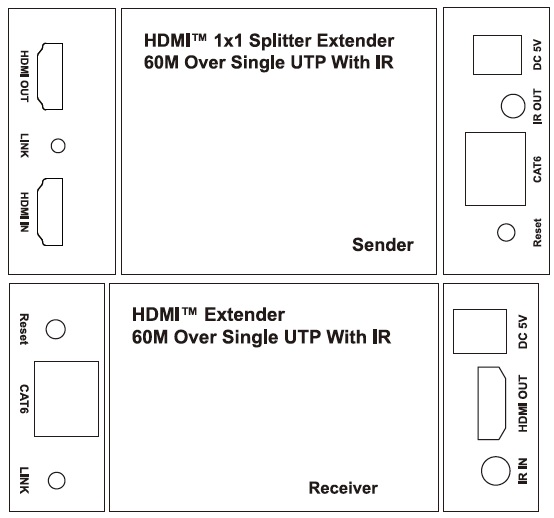 HDMI OUT

LINK

HDMI IN

HDMI™ 1x1 Splitter Extender
60M Over Single UTP With IR

Sender

DC 5V

IR OUT

CAT6

Reset

Reset

CAT6

LINK

HDMI™ Extender
60M Over Single UTP With IR

Receiver

DC 5V

HDMI OUT

IR IN