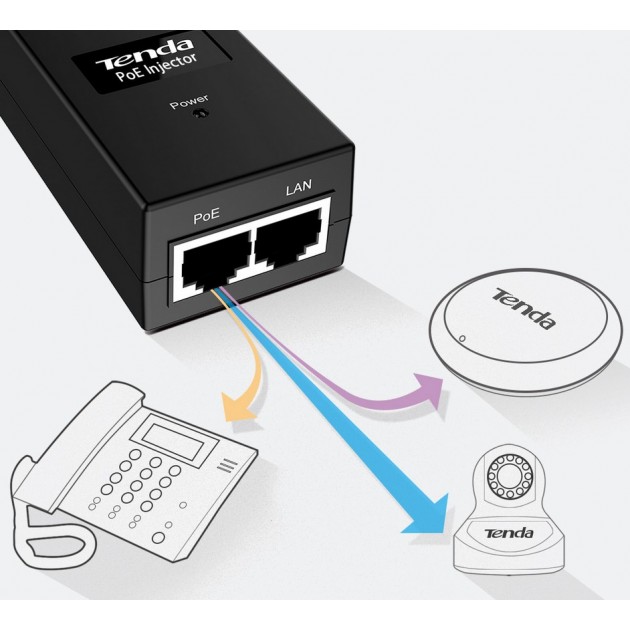 Tenda
PoE Injector
Power
PoE
LAN
Tenda
Tenda