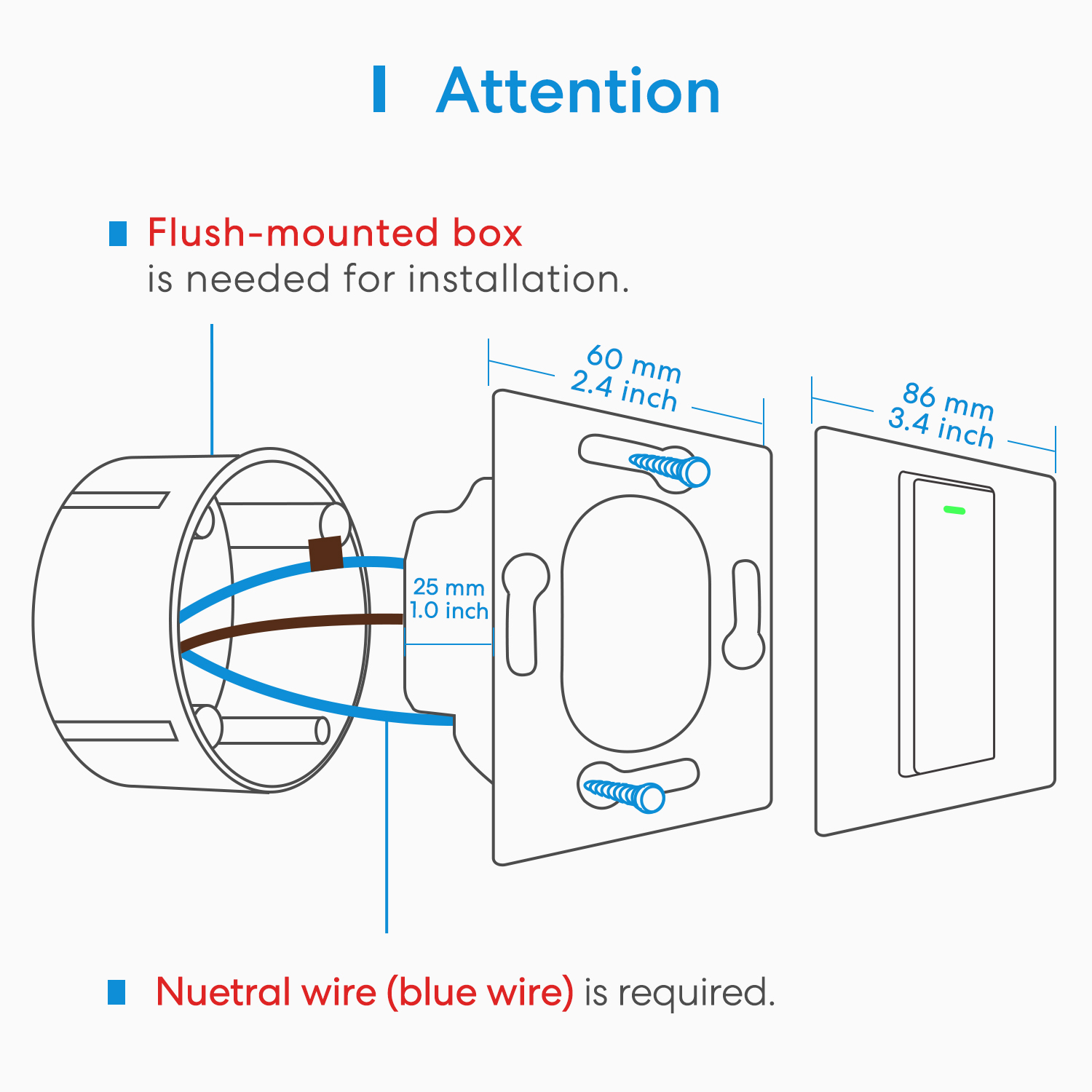 Attention

Flush-mounted box is needed for installation.

60 mm
2.4 inch

86 mm
3.4 inch

25 mm
1.0 inch

Nuetral wire (blue wire) is required.