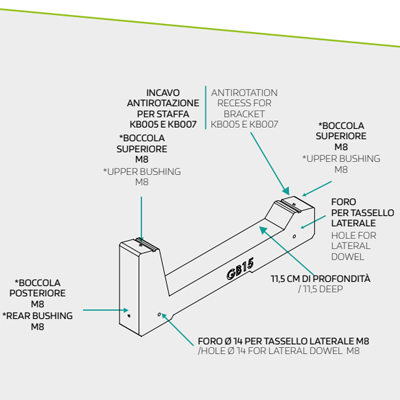 INCAVO ANTIROTAZIONE PER STAFFA KB005 E KB007

ANTIROTATION RECESS FOR BRACKET KB005 E KB007

*BOCCOLA SUPERIORE M8
*UPPER BUSHING M8

*BOCCOLA SUPERIORE M8
*UPPER BUSHING M8

FORO PER TASSELLO LATERALE
HOLE FOR LATERAL DOWEL

GB15

11,5 CM DI PROFONDITÀ
/ 11,5 DEEP

*BOCCOLA POSTERIORE M8
*REAR BUSHING M8

FORO Ø 14 PER TASSELLO LATERALE M8
/HOLE Ø 14 FOR LATERAL DOWEL M8